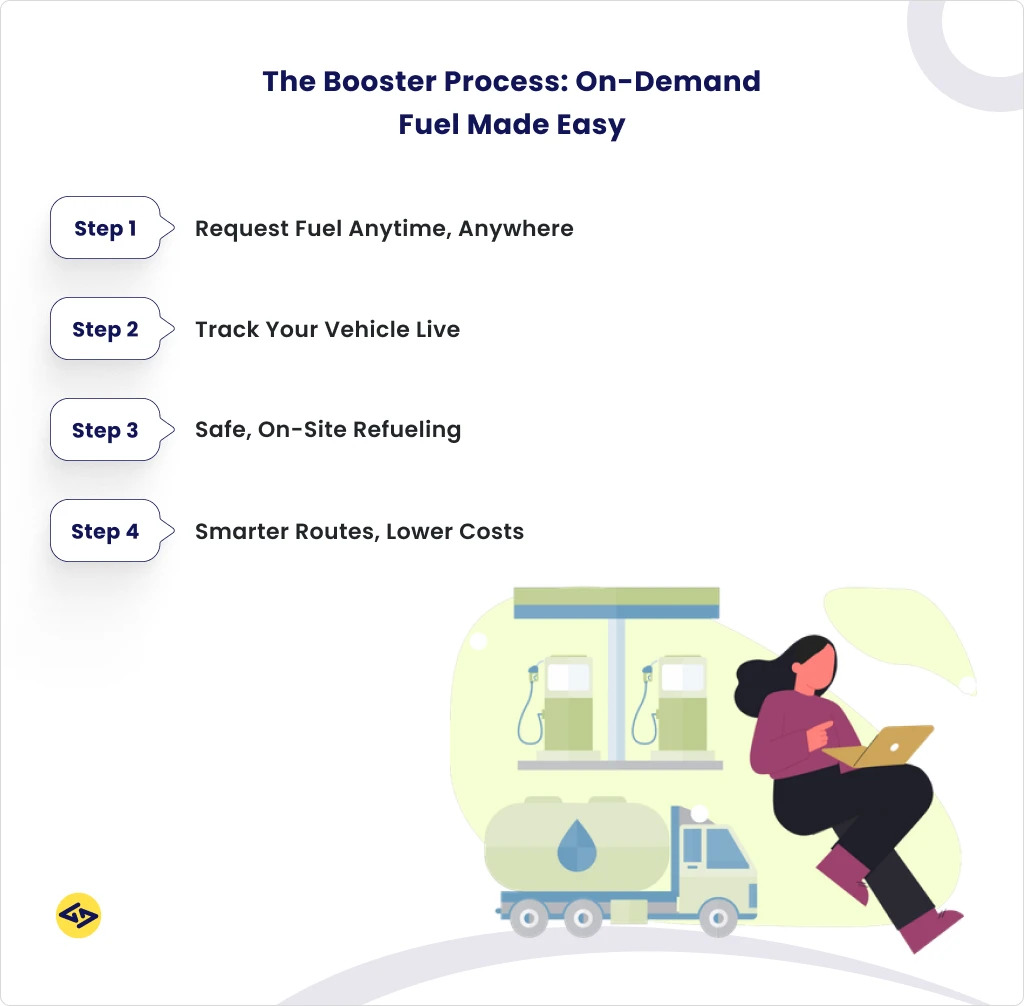 The Booster Process: On-Demand Fuel Made Easy

Step 1 Request Fuel Anytime, Anywhere

Step 2 Track Your Vehicle Live

Step 3 Safe, On-Site Refueling

Step 4 Smarter Routes, Lower Costs