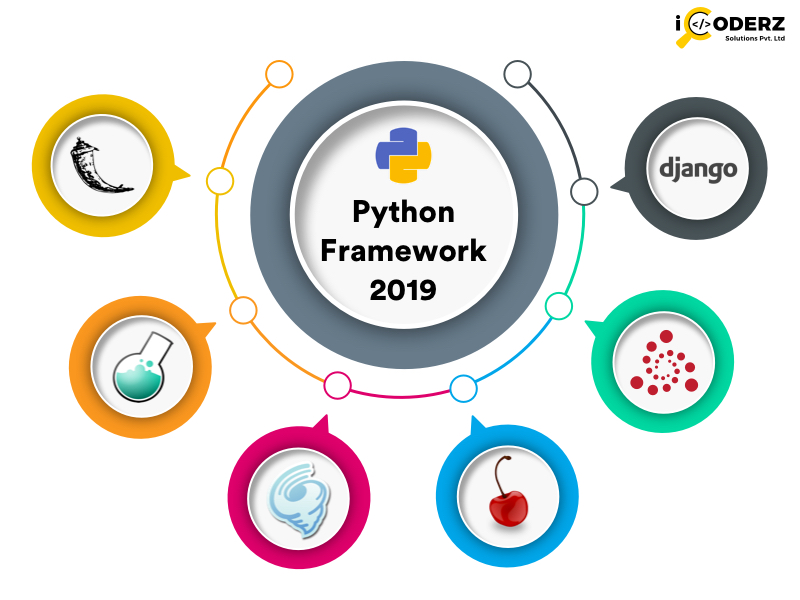 iCODERZ
Solutions Pvt. Ltd

Python Framework 2019

django